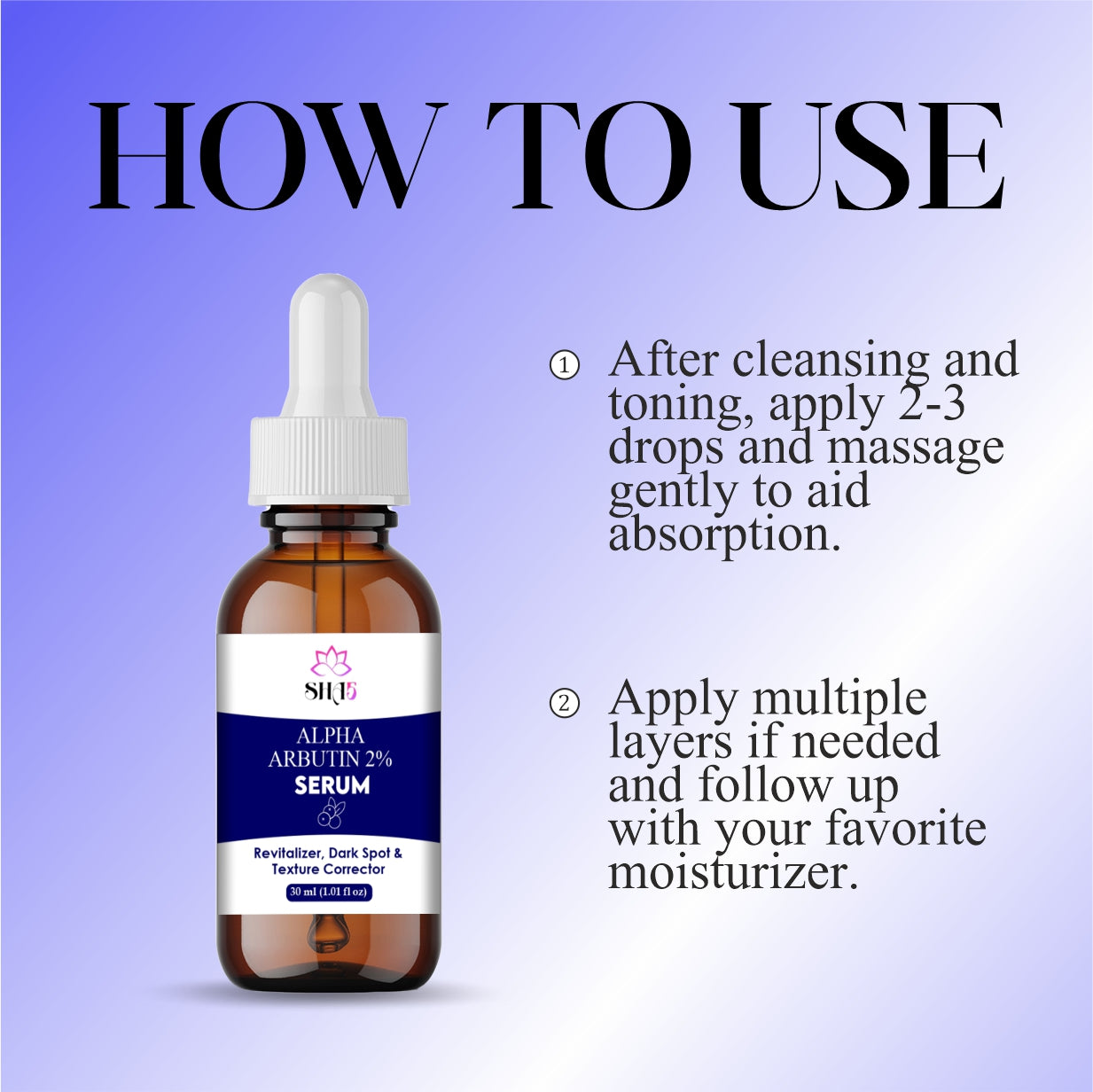 HOW TO USE

SHA5

ALPHA ARBUTIN 2%
SERUM

Revitalizer, Dark Spot & Texture Corrector

30 ml (1.01 fl oz)

① After cleansing and toning, apply 2-3 drops and massage gently to aid absorption.

② Apply multiple layers if needed and follow up with your favorite moisturizer.