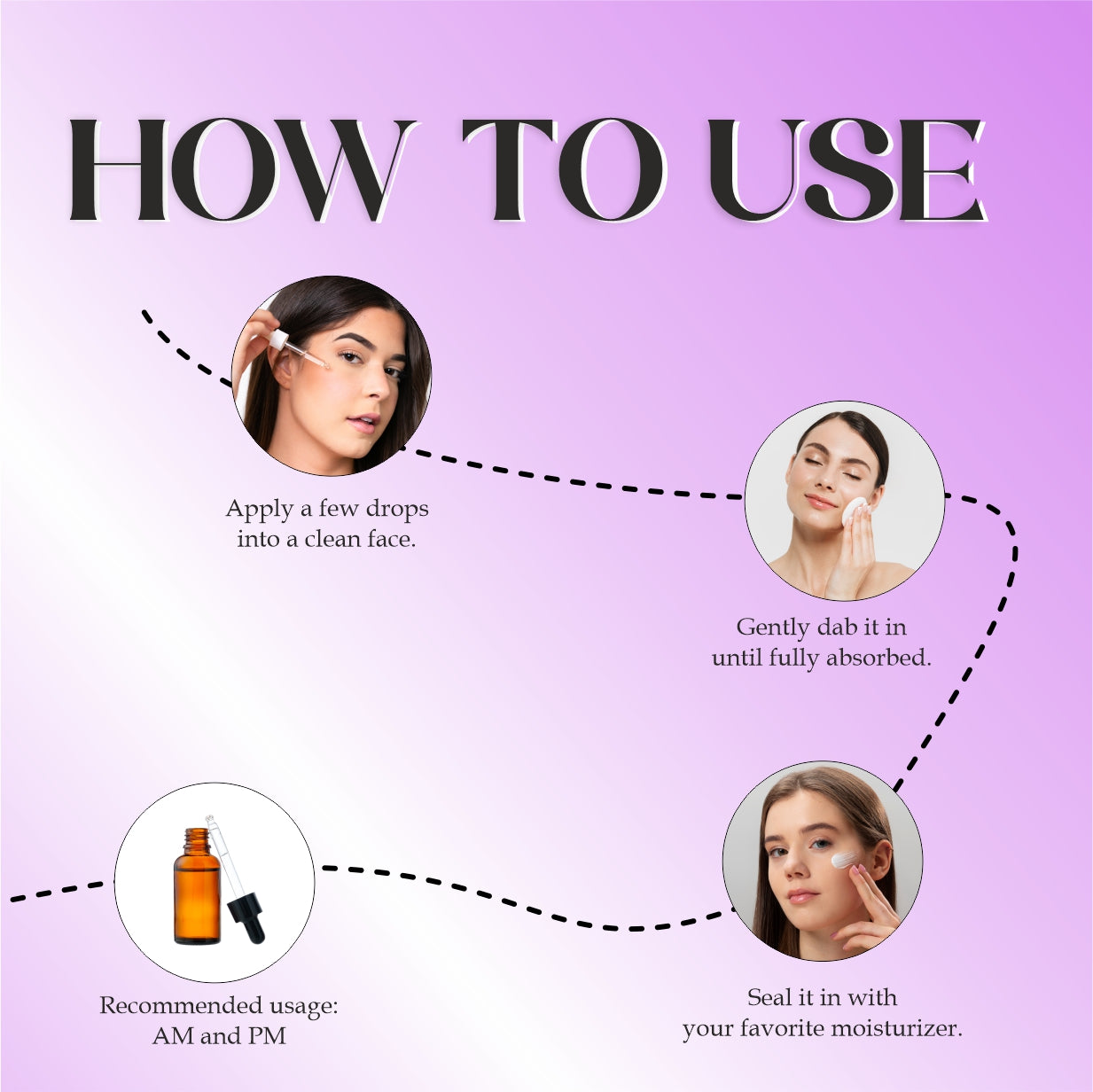 HOW TO USE

Apply a few drops into a clean face.

Gently dab it in until fully absorbed.

Seal it in with your favorite moisturizer.

Recommended usage: AM and PM